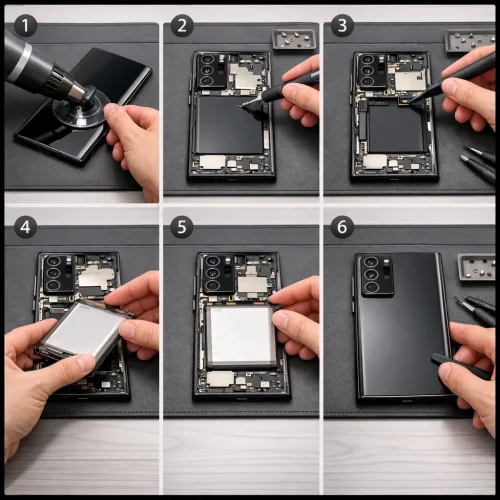 1
2
3
4
5
6