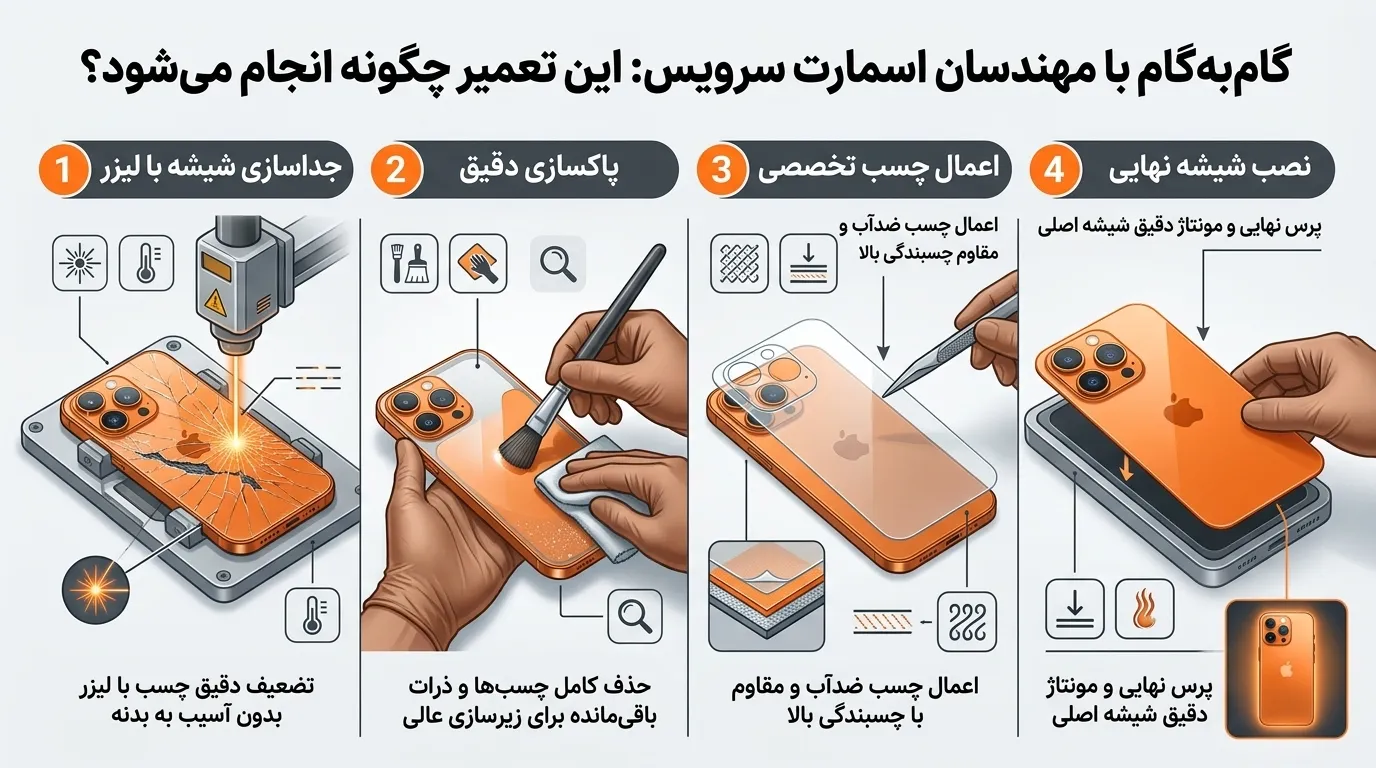 گام‌به‌گام با مهندسان اسمارت سرویس: این تعمیر چگونه انجام می‌شود؟

1 جداسازی شیشه با لیزر

تضعیف دقیق چسب با لیزر بدون آسیب به بدنه

2 پاکسازی دقیق

حذف کامل چسب‌ها و ذرات باقی‌مانده برای زیرسازی عالی

3 اعمال چسب تخصصی

اعمال چسب ضدآب و مقاوم چسبندگی بالا

اعمال چسب ضدآب و مقاوم با چسبندگی بالا

4 نصب شیشه نهایی

پرس نهایی و مونتاژ دقیق شیشه اصلی

پرس نهایی و مونتاژ دقیق شیشه اصلی